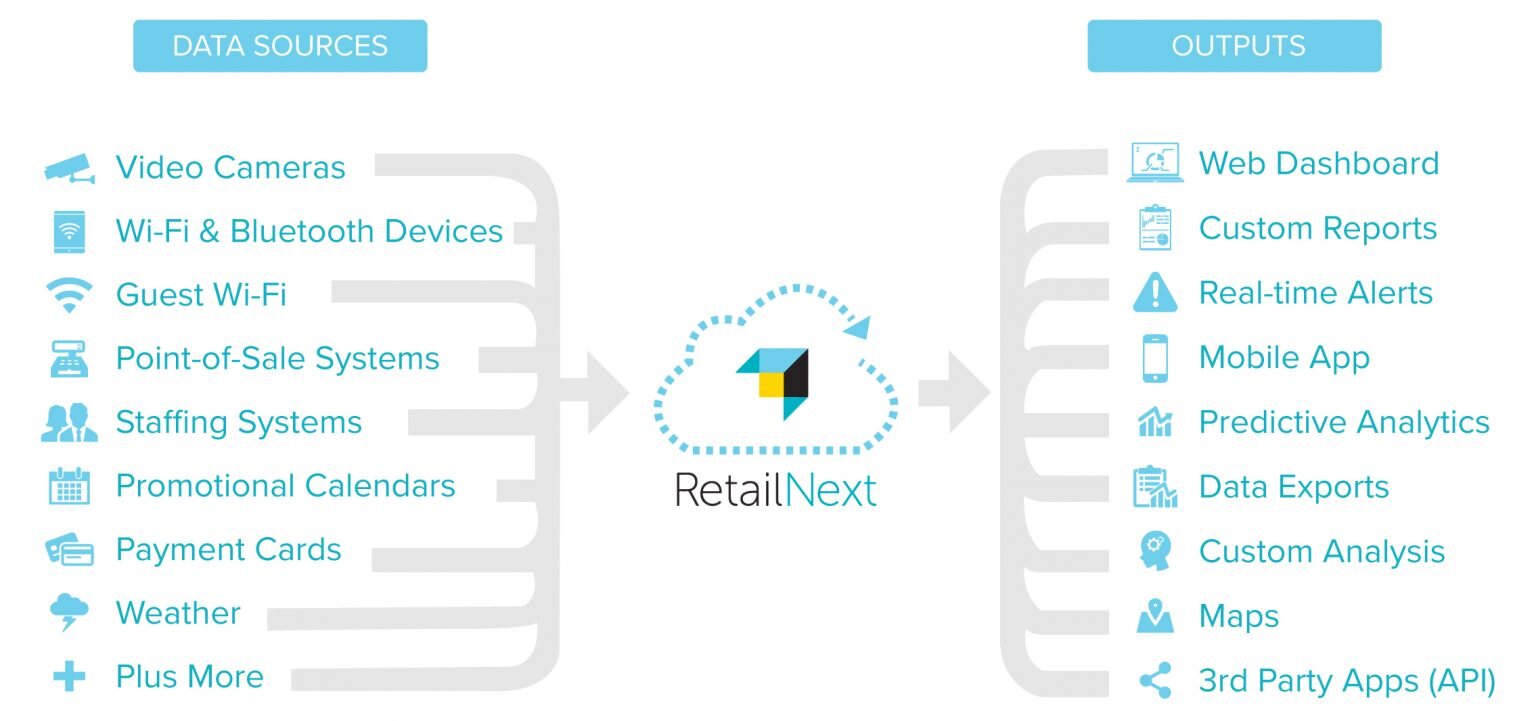 DATA SOURCES

Video Cameras
Wi-Fi & Bluetooth Devices
Guest Wi-Fi
Point-of-Sale Systems
Staffing Systems
Promotional Calendars
Payment Cards
Weather
Plus More

RetailNext

OUTPUTS

Web Dashboard
Custom Reports
Real-time Alerts
Mobile App
Predictive Analytics
Data Exports
Custom Analysis
Maps
3rd Party Apps (API)